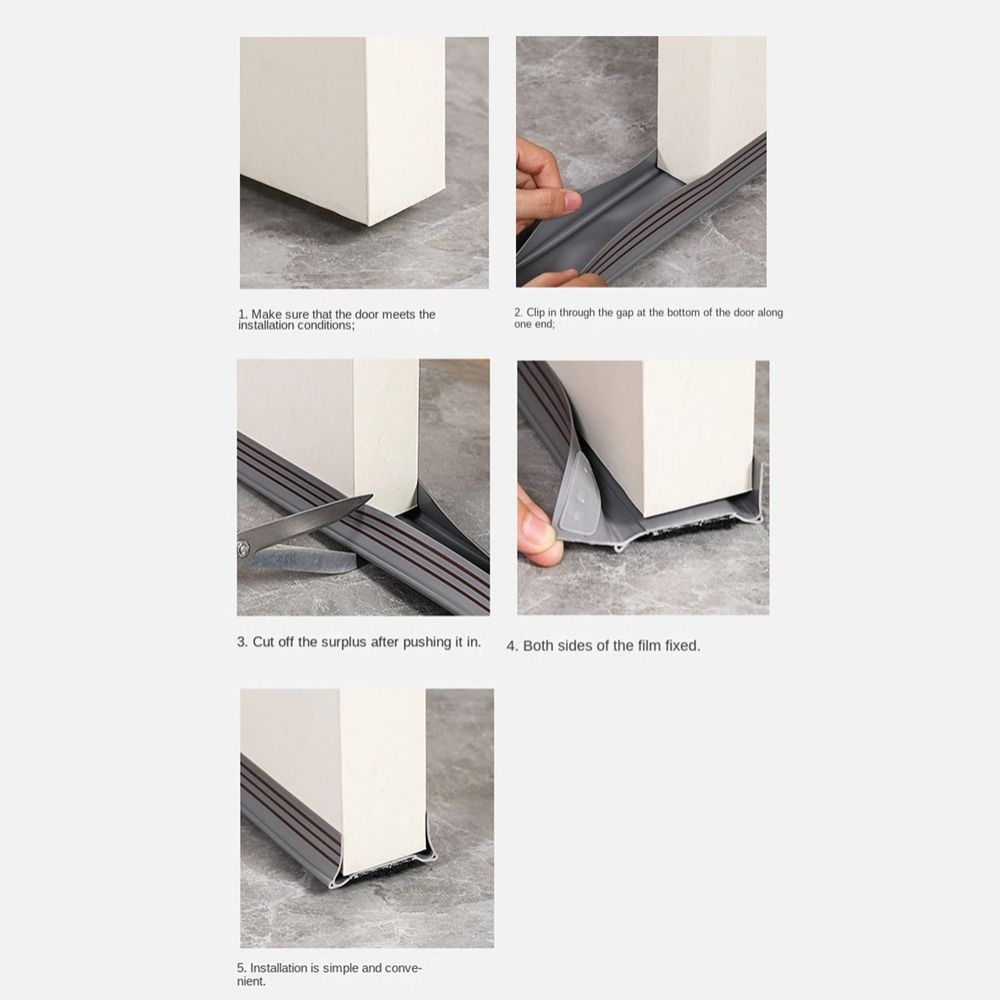 1. Make sure that the door meets the installation conditions;

2. Clip in through the gap at the bottom of the door along one end;

3. Cut off the surplus after pushing it in.

4. Both sides of the film fixed.

5. Installation is simple and convenient.